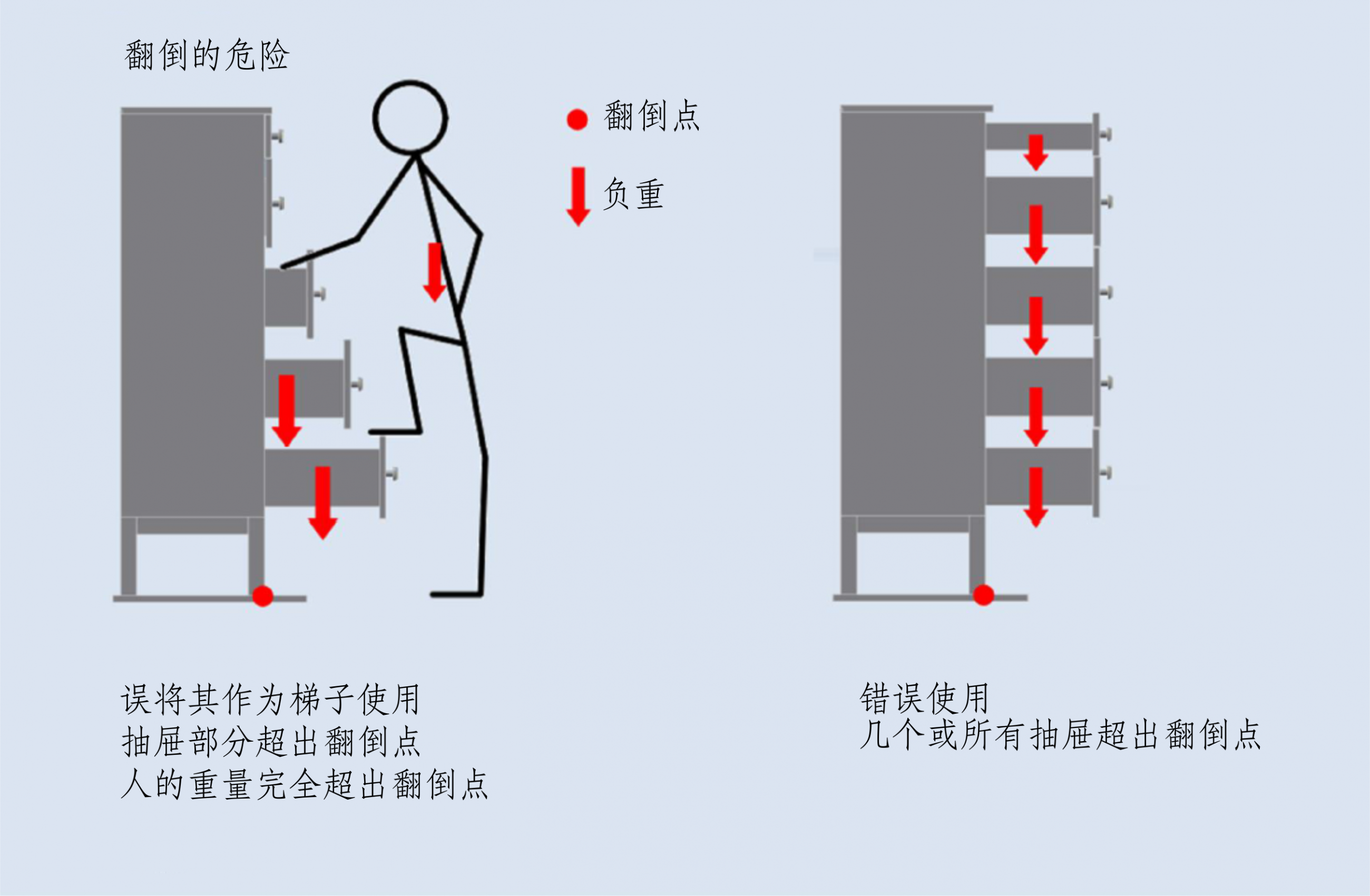 翻倒的危险

翻倒点

负重

误将其作为梯子使用
抽屉部分超出翻倒点
人的重量完全超出翻倒点

错误使用
几个或所有抽屉超出翻倒点